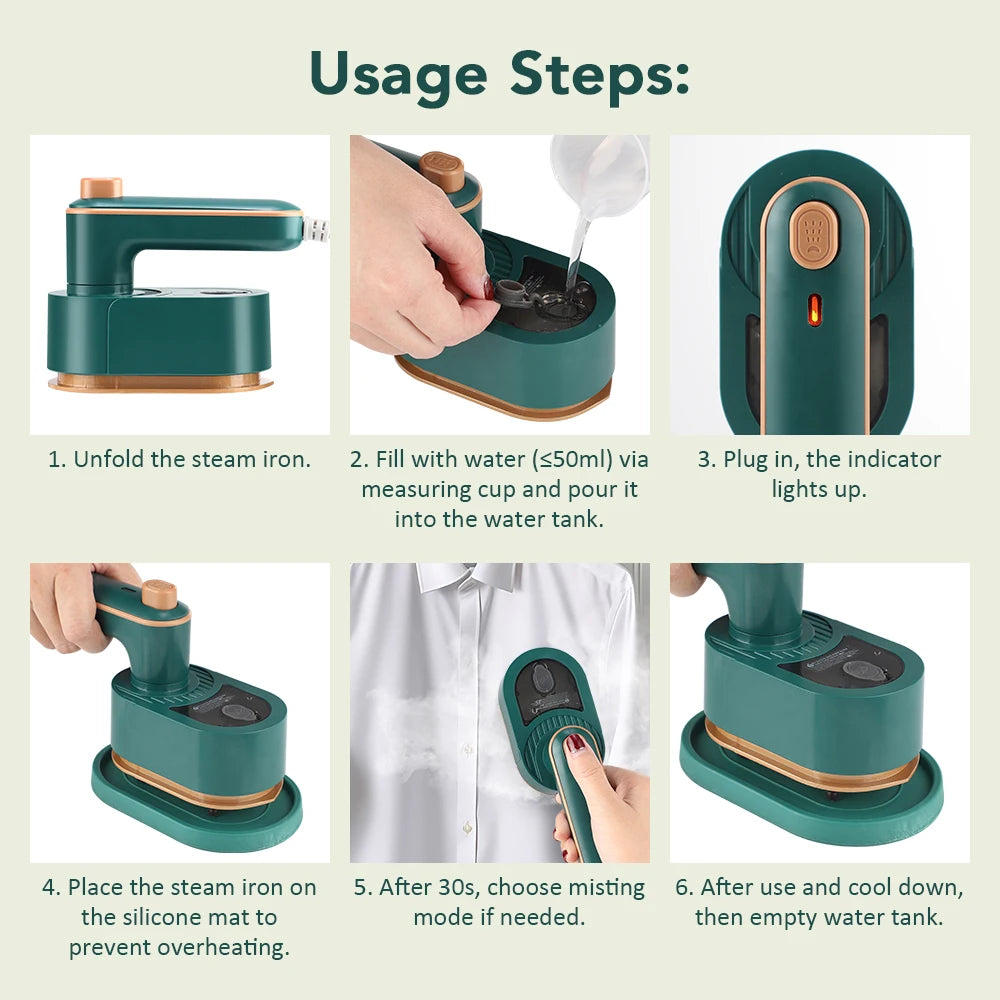 Usage Steps:

1. Unfold the steam iron.

2. Fill with water (≤50ml) via measuring cup and pour it into the water tank.

3. Plug in, the indicator lights up.

4. Place the steam iron on the silicone mat to prevent overheating.

5. After 30s, choose misting mode if needed.

6. After use and cool down, then empty water tank.