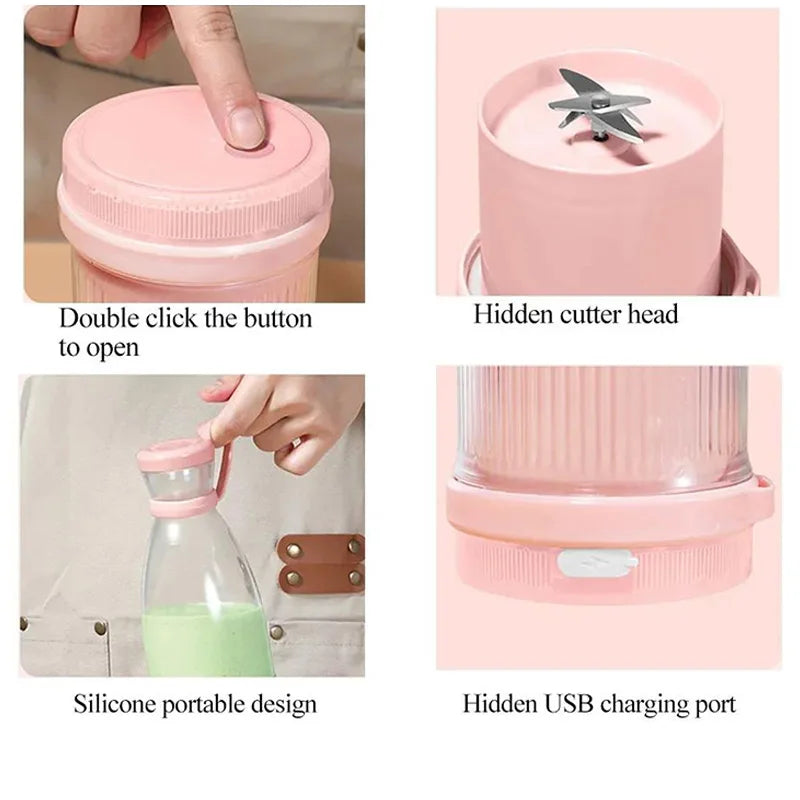 Double click the button to open

Hidden cutter head

Silicone portable design

Hidden USB charging port